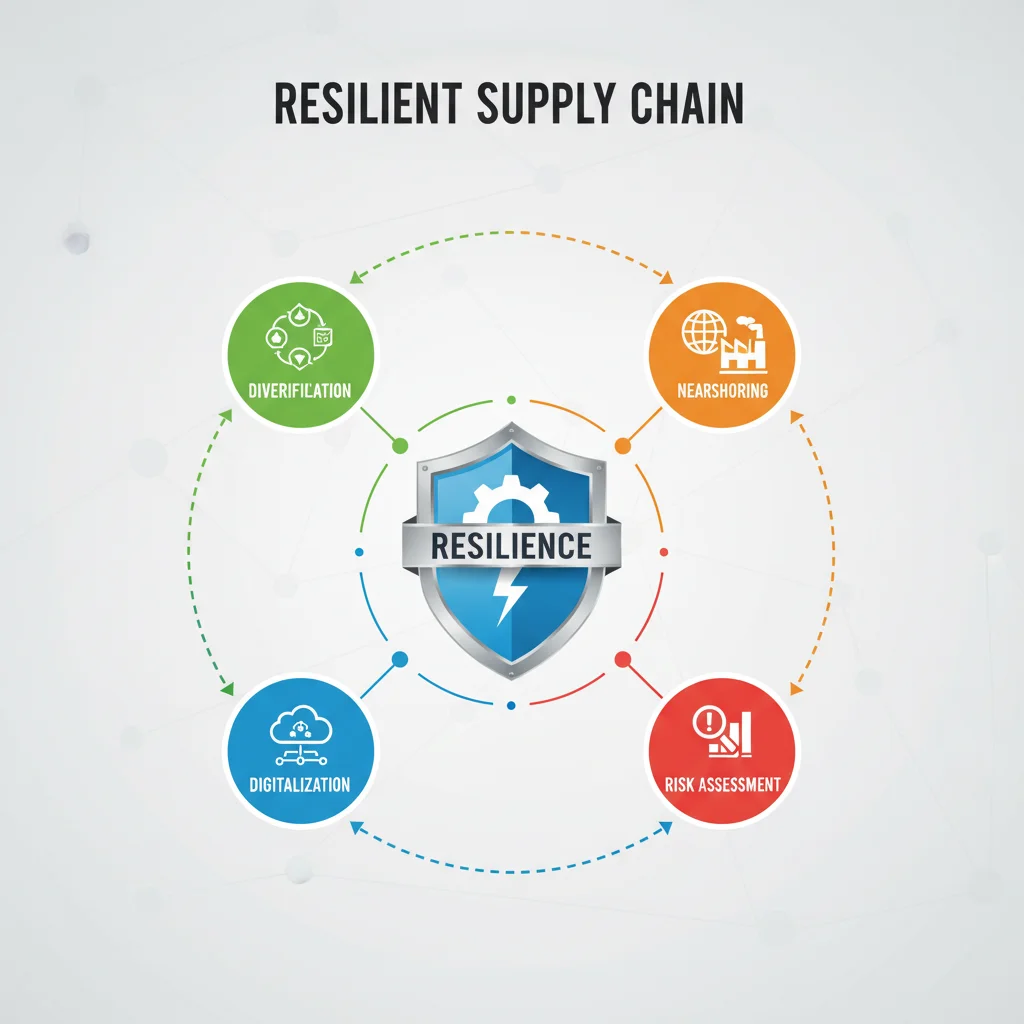 RESILIENT SUPPLY CHAIN

DIVERIFILATION

NEARSHORING

RESILIENCE

DIGITALIZATION

RISK ASSESSMENT